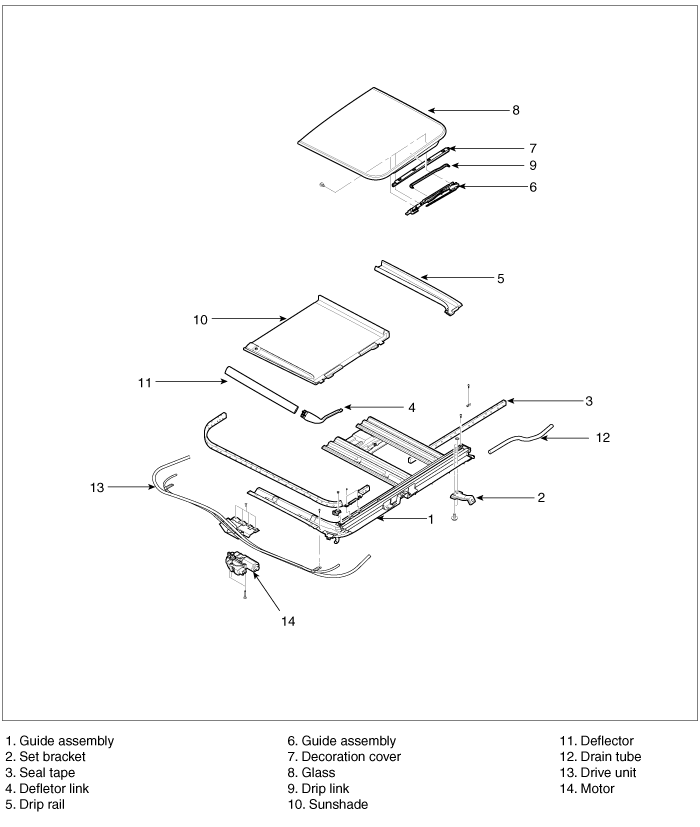 8
7
9
6
5
10
11
4
3
12
13
2
1
14

1. Guide assembly
2. Set bracket
3. Seal tape
4. Defletor link
5. Drip rail

6. Guide assembly
7. Decoration cover
8. Glass
9. Drip link
10. Sunshade

11. Deflector
12. Drain tube
13. Drive unit
14. Motor