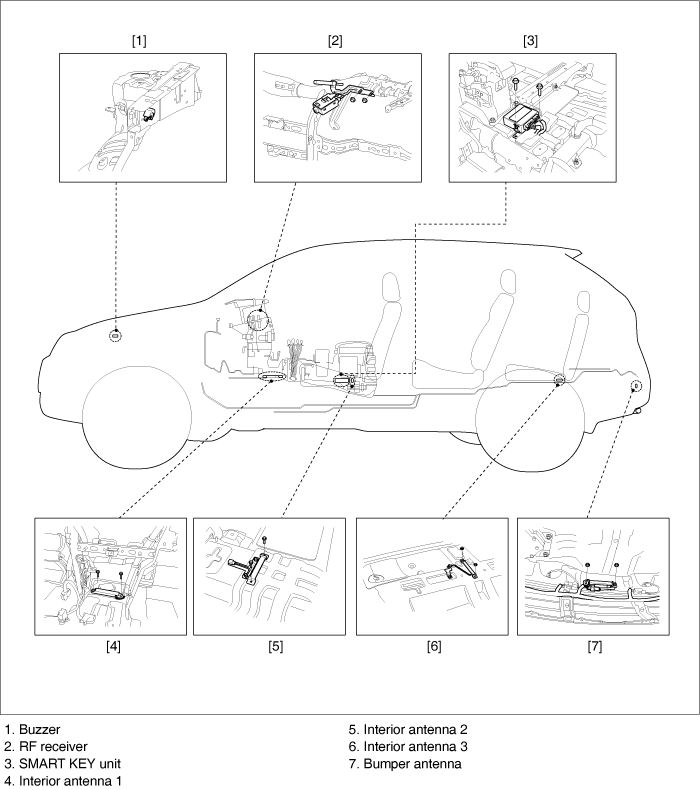 [1]

[2]

[3]

[4]

[5]

[6]

[7]

1. Buzzer
2. RF receiver
3. SMART KEY unit
4. Interior antenna 1

5. Interior antenna 2
6. Interior antenna 3
7. Bumper antenna