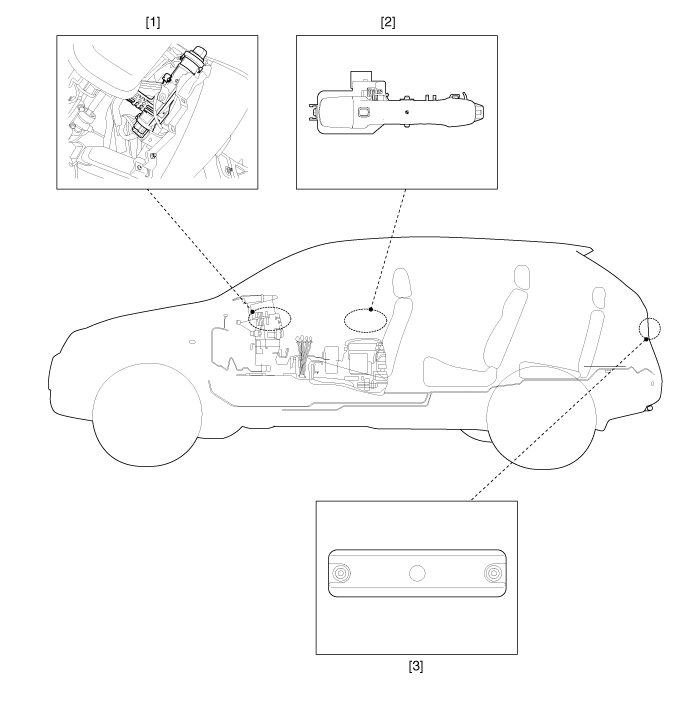 [1]

[2]

[3]