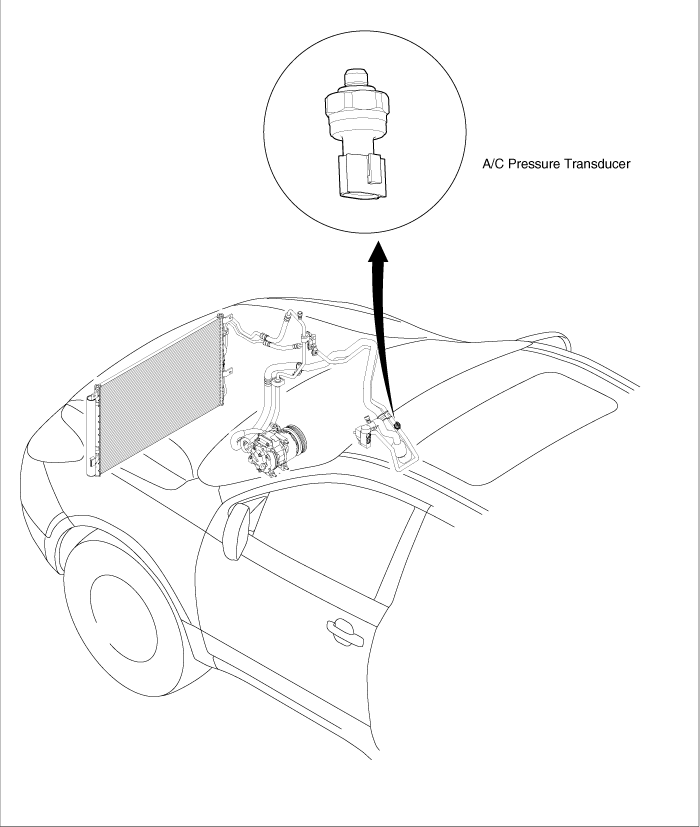 A/C Pressure Transducer