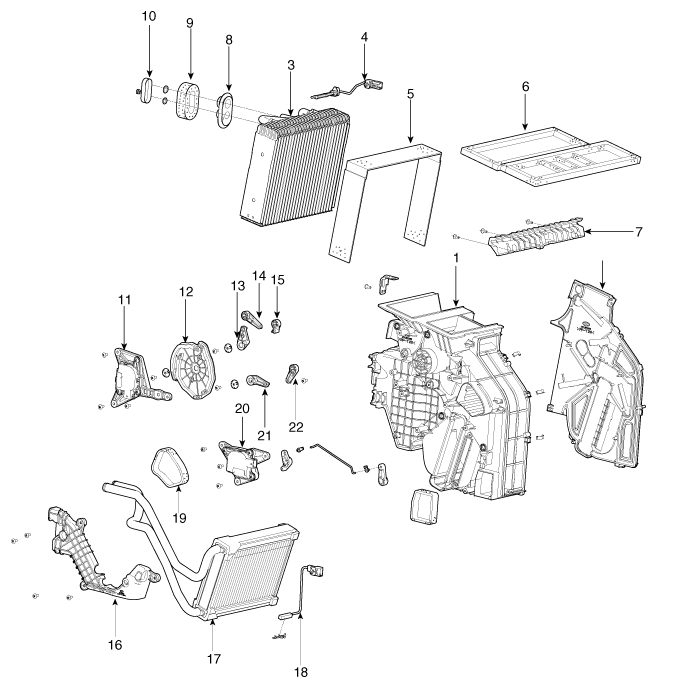 10
9
8
3
4
5
6
7
1
11
12
13
14
15
20
21
22
19
16
17
18