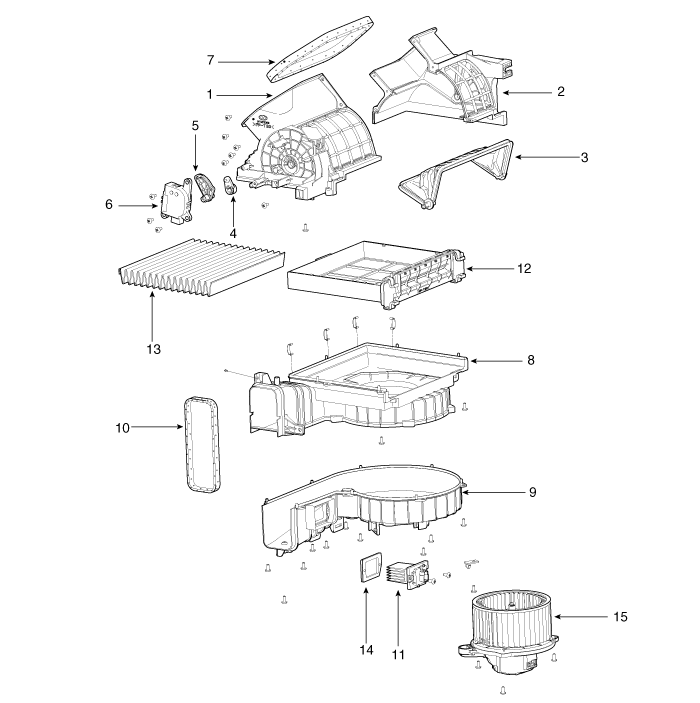 7
1
2
5
3
6
4
12
13
8
10
9
14
11
15