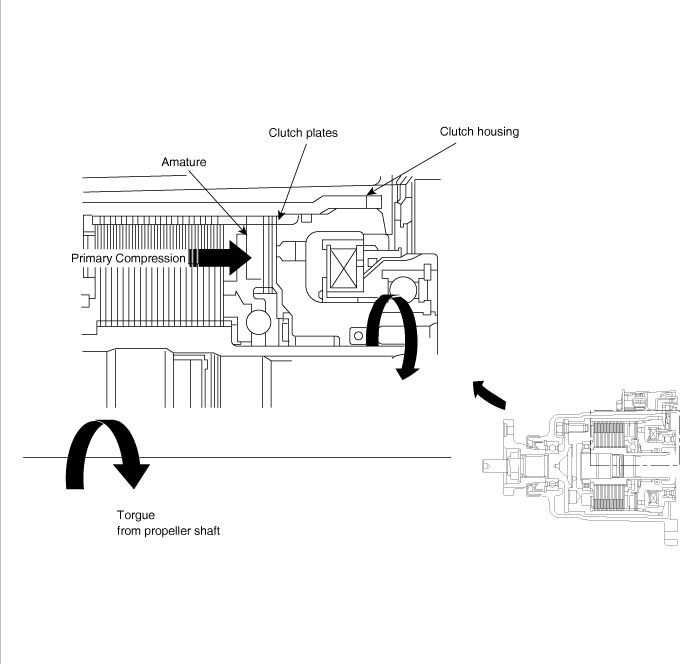 Clutch plates

Clutch housing

Amature

Primary Compression

Torgue
from propeller shaft