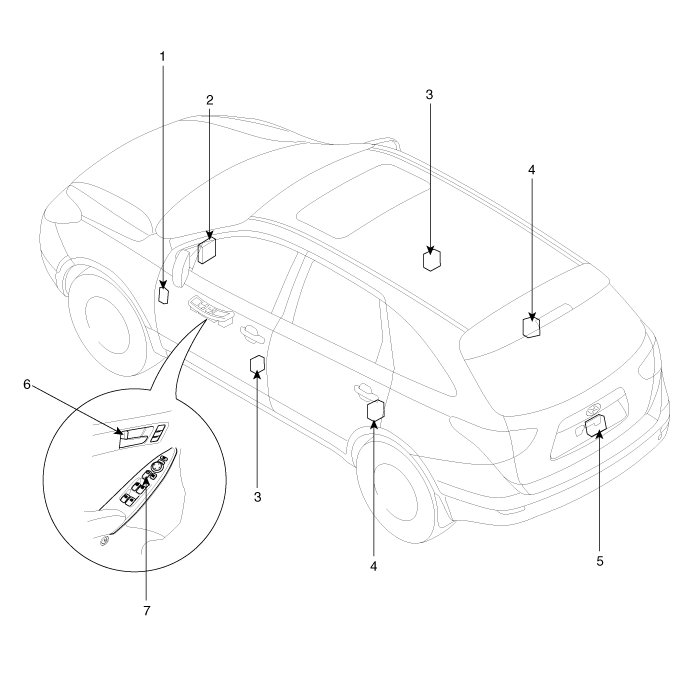 1
2
3
4
6
3
4
5
7