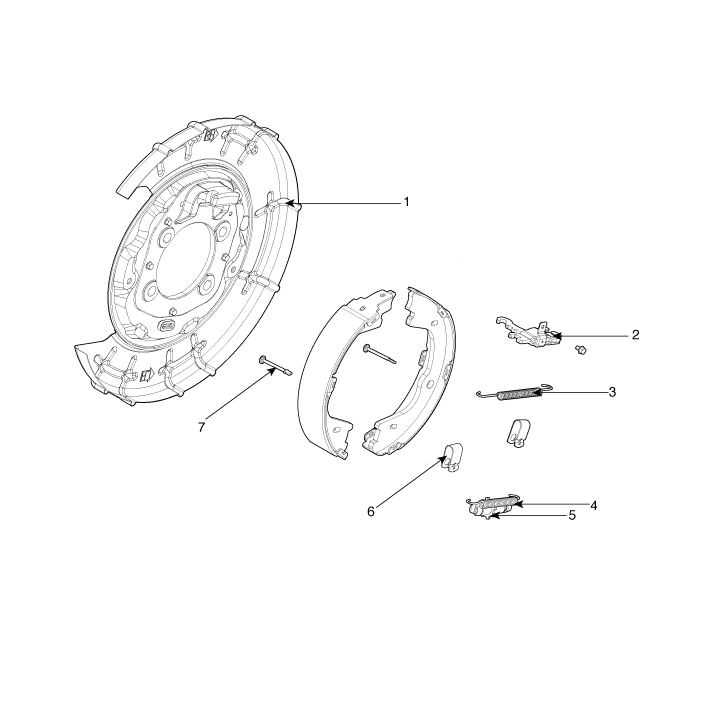 1
2
3
7
6
4
5