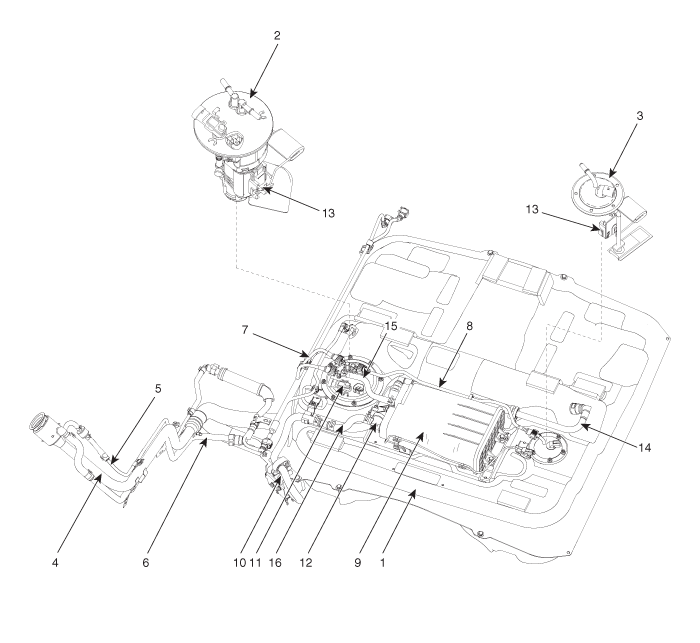 2

3

13

13

7

15

8

5

14

4

6

10 11 16

12

9

1