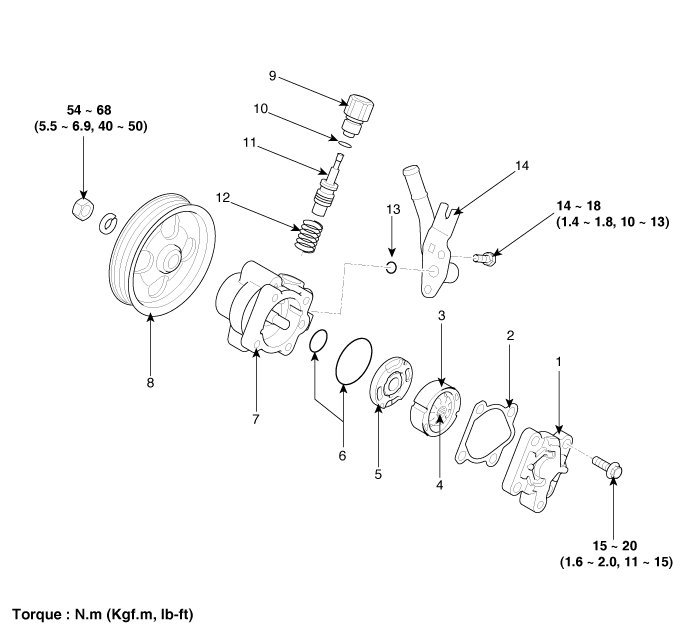 9

10

54 ~ 68
(5.5 ~ 6.9, 40 ~ 50)

11

14

12

13

14 ~ 18
(1.4 ~ 1.8, 10 ~ 13)

3

2

1

8

7

6

5

4

15 ~ 20
(1.6 ~ 2.0, 11 ~ 15)

Torque : N.m (Kgf.m, lb-ft)