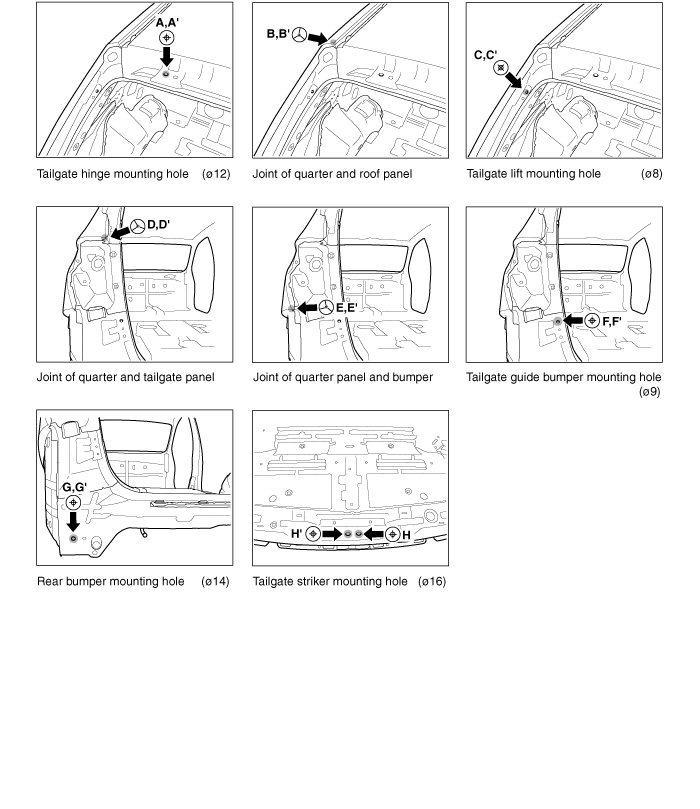 A,A'

Tailgate hinge mounting hole (ø12)

B,B'

Joint of quarter and roof panel

C,C'

Tailgate lift mounting hole (ø8)

D,D'

Joint of quarter and tailgate panel

E,E'

Joint of quarter panel and bumper

F,F'

Tailgate guide bumper mounting hole (ø9)

G,G'

Rear bumper mounting hole (ø14)

H' H

Tailgate striker mounting hole (ø16)