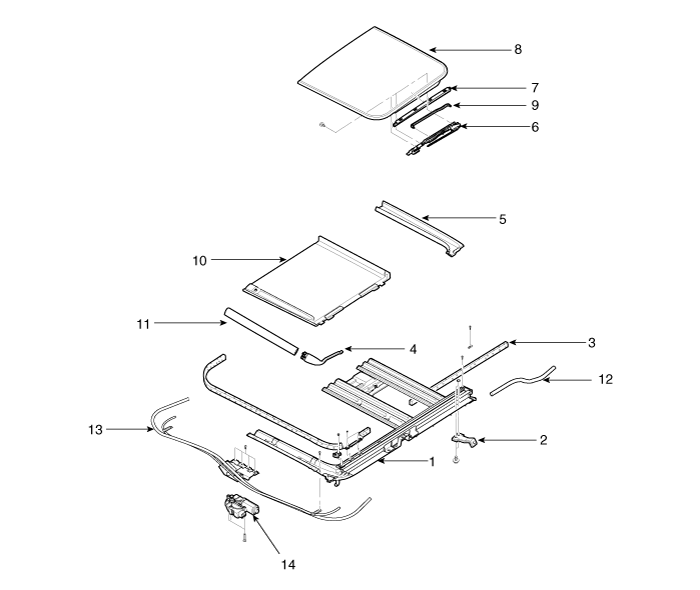 8
7
9
6
5
10
11
4
3
12
13
2
1
14