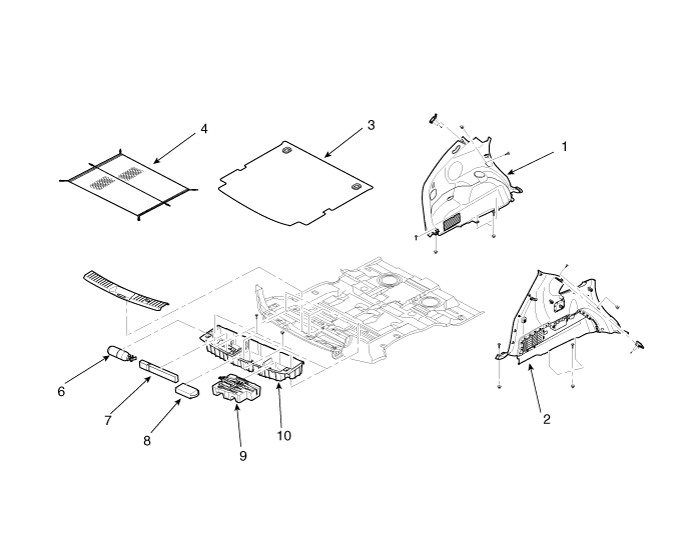 4
3
1
6
7
8
9
10
2