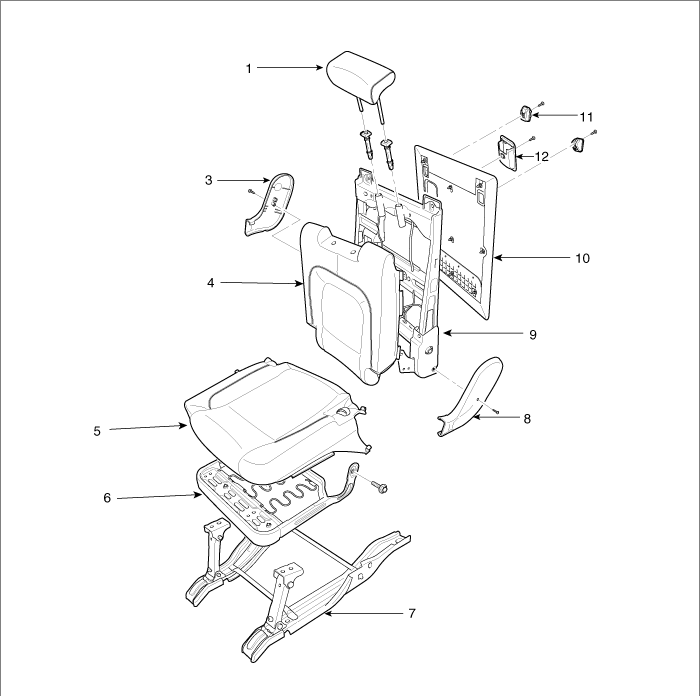 1
11
12
3
10
4
9
8
5
6
7