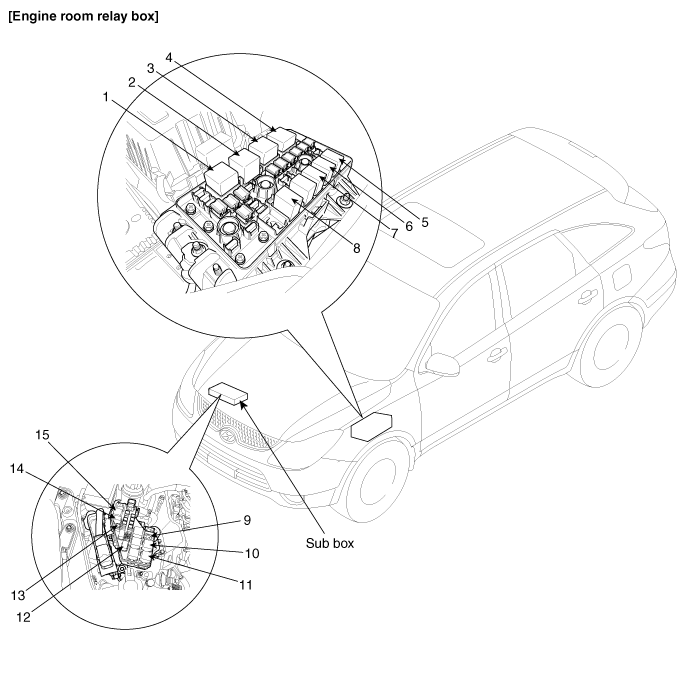 [Engine room relay box]

4
3
2
1
5
6
7
8
15
14
9
10
11
13
12
Sub box