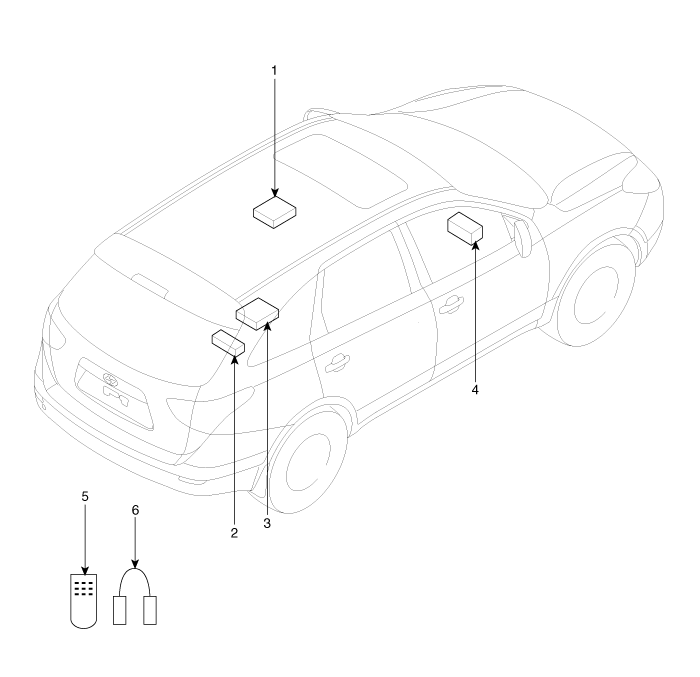 1
4
2
3
5
6