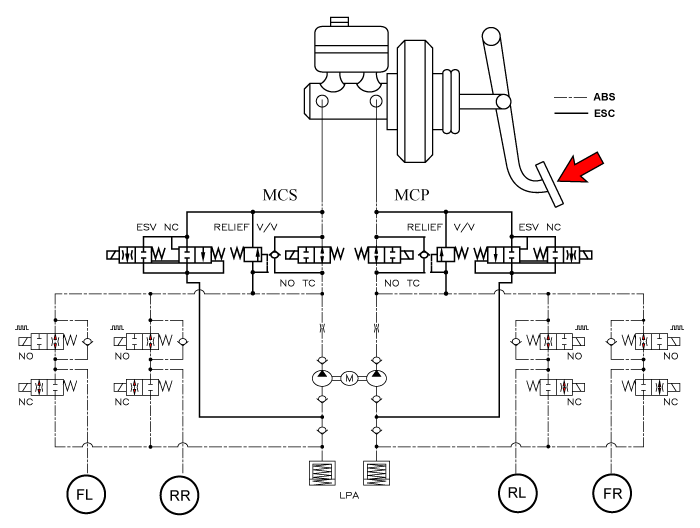 ABS
ESC
MCS
MCP
ESV NC
RELIEF V/V
RELIEF V/V
ESV NC
NO TC
NO TC
NO
NO
NO
NO
NC
NC
NC
NC
M
LPA
FL
RR
RL
FR