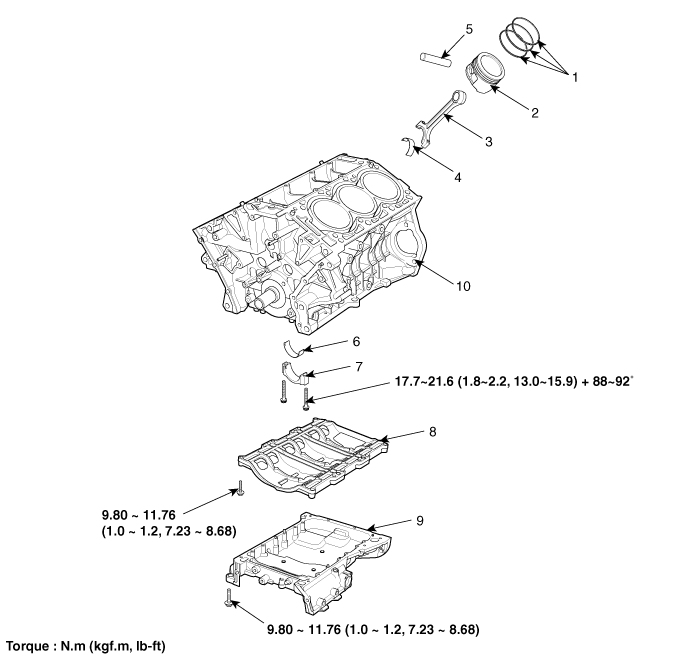 5

1

2

3

4

10

6

7

17.7~21.6 (1.8~2.2, 13.0~15.9) + 88~92°

8

9.80 ~ 11.76
(1.0 ~ 1.2, 7.23 ~ 8.68)

9

9.80 ~ 11.76 (1.0 ~ 1.2, 7.23 ~ 8.68)

Torque : N.m (kgf.m, lb-ft)