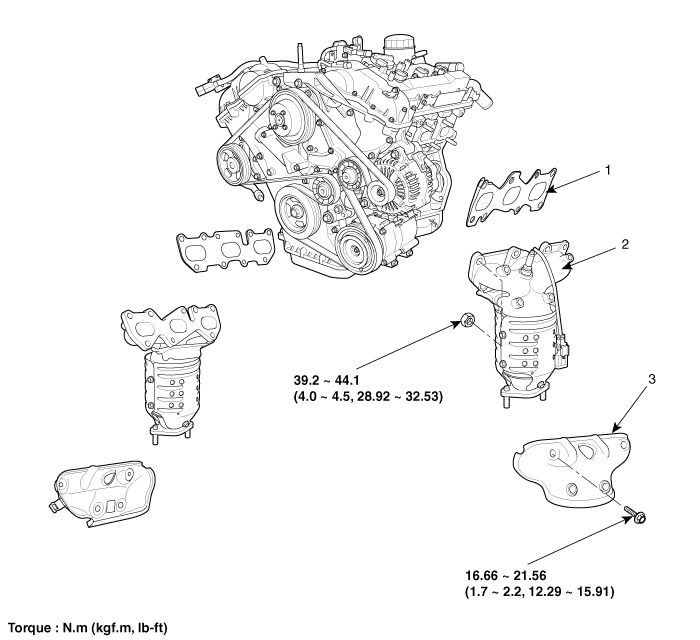 1

2

39.2 ~ 44.1
(4.0 ~ 4.5, 28.92 ~ 32.53)

3

16.66 ~ 21.56
(1.7 ~ 2.2, 12.29 ~ 15.91)

Torque : N.m (kgf.m, lb-ft)