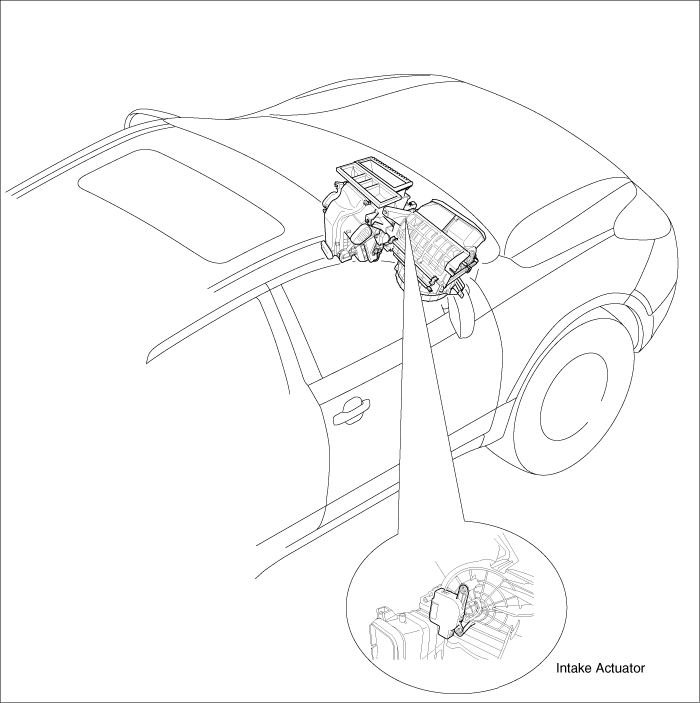 Intake Actuator