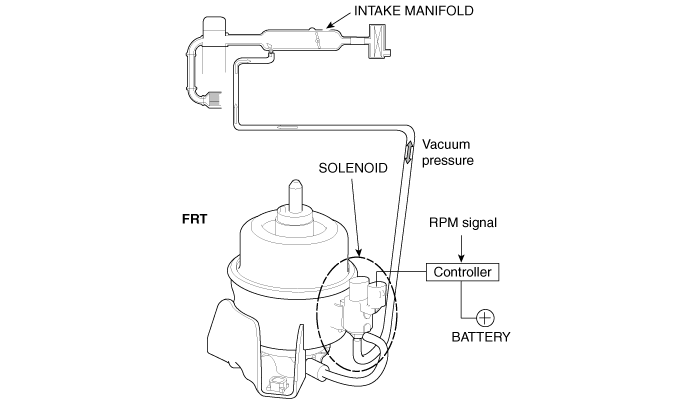 INTAKE MANIFOLD

Vacuum pressure

SOLENOID

FRT

RPM signal

Controller

BATTERY