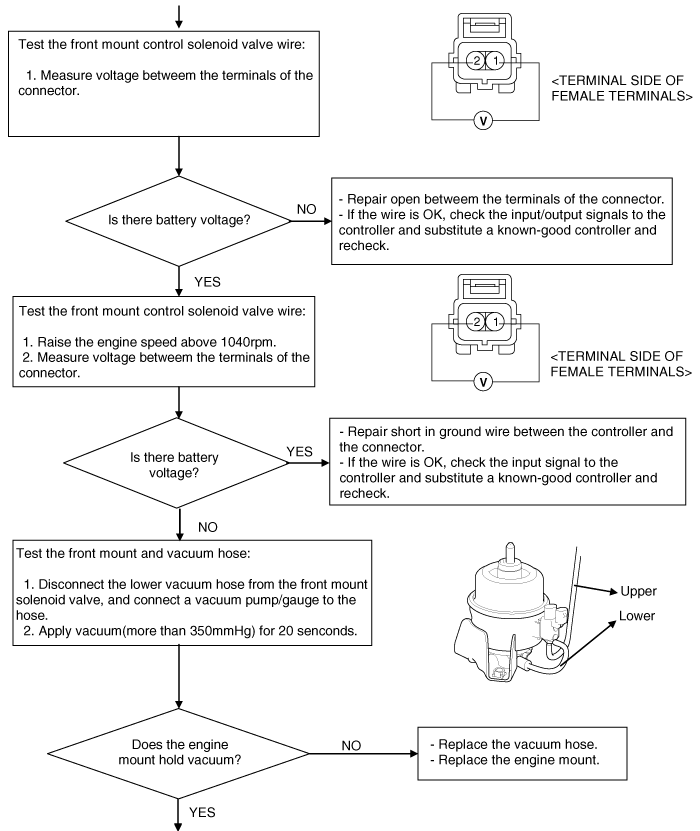 Test the front mount control solenoid valve wire:

1. Measure voltage betweem the terminals of the connector.

2 1

V

<TERMINAL SIDE OF FEMALE TERMINALS>

Is there battery voltage?

NO

- Repair open betweem the terminals of the connector.
- If the wire is OK, check the input/output signals to the controller and substitute a known-good controller and recheck.

YES

Test the front mount control solenoid valve wire:

1. Raise the engine speed above 1040rpm.
2. Measure voltage betweem the terminals of the connector.

2 1

V

<TERMINAL SIDE OF FEMALE TERMINALS>

Is there battery voltage?

YES

- Repair short in ground wire between the controller and the connector.
- If the wire is OK, check the input signal to the controller and substitute a known-good controller and recheck.

NO

Test the front mount and vacuum hose:

1. Disconnect the lower vacuum hose from the front mount solenoid valve, and connect a vacuum pump/gauge to the hose.
2. Apply vacuum(more than 350mmHg) for 20 senconds.

Upper

Lower

Does the engine mount hold vacuum?

NO

- Replace the vacuum hose.
- Replace the engine mount.

YES