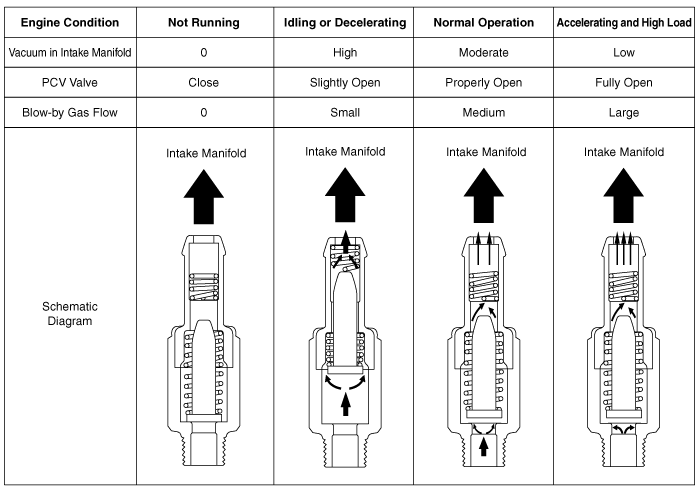 | Engine Condition | Not Running | Idling or Decelerating | Normal Operation | Accelerating and High Load |
|---|---|---|---|---|
| Vacuum in Intake Manifold | 0 | High | Moderate | Low |
| PCV Valve | Close | Slightly Open | Properly Open | Fully Open |
| Blow-by Gas Flow | 0 | Small | Medium | Large |
| Schematic Diagram | Intake Manifold | Intake Manifold | Intake Manifold | Intake Manifold |